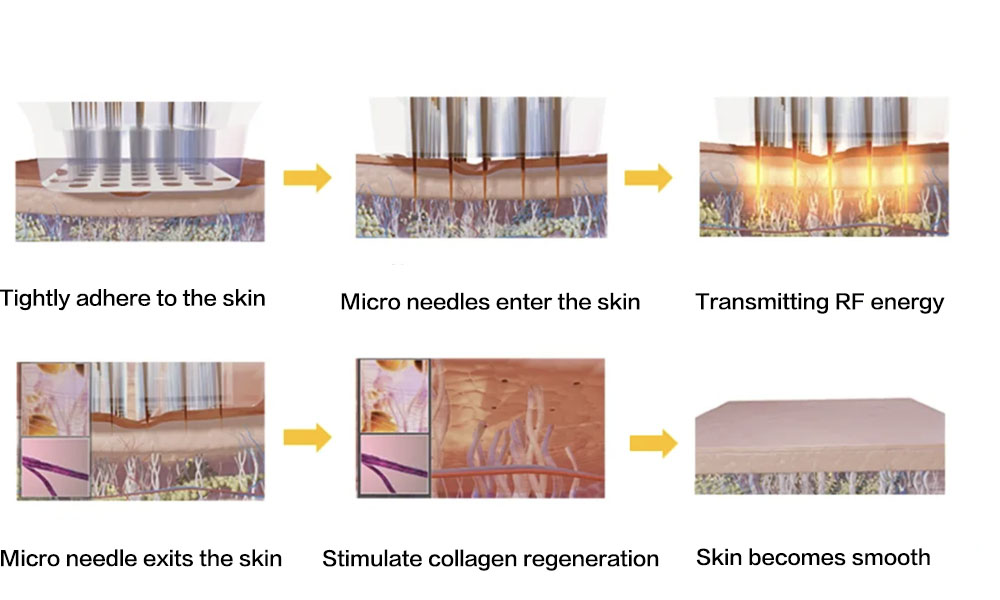 Tightly adhere to the skin

Micro needles enter the skin

Transmitting RF energy

Micro needle exits the skin

Stimulate collagen regeneration

Skin becomes smooth